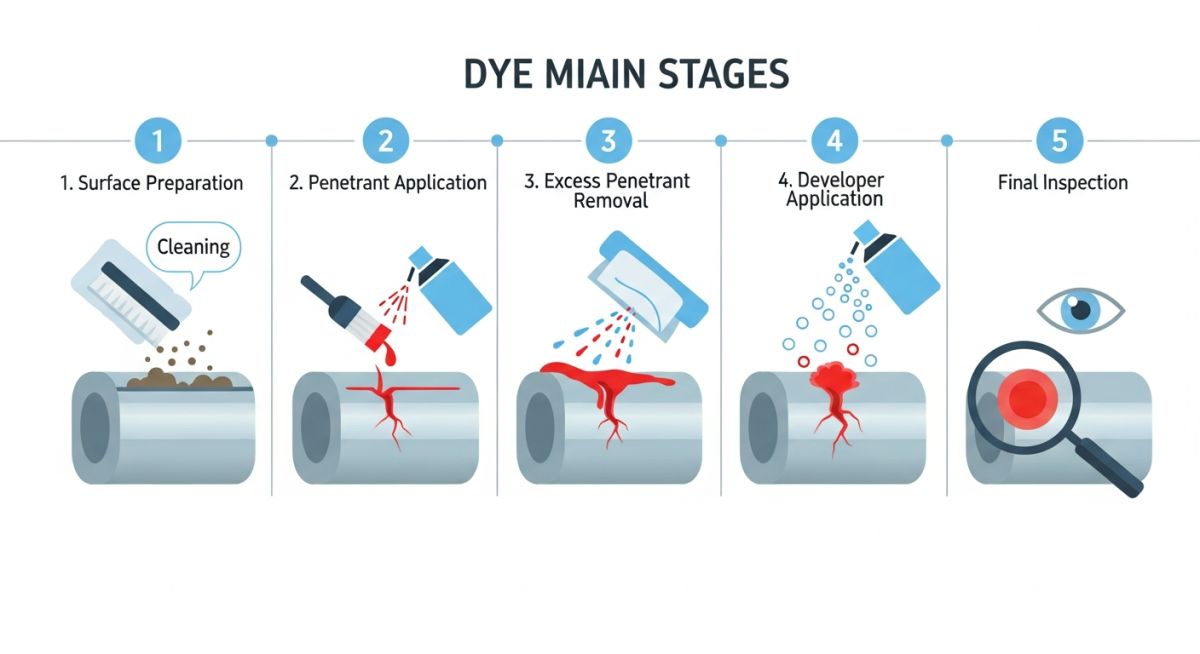 DYE MIAIN STAGES

1

1. Surface Preparation

Cleaning

2

2. Penetrant Application

3

3. Excess Penetrant Removal

4

4. Developer Application

5

Final Inspection