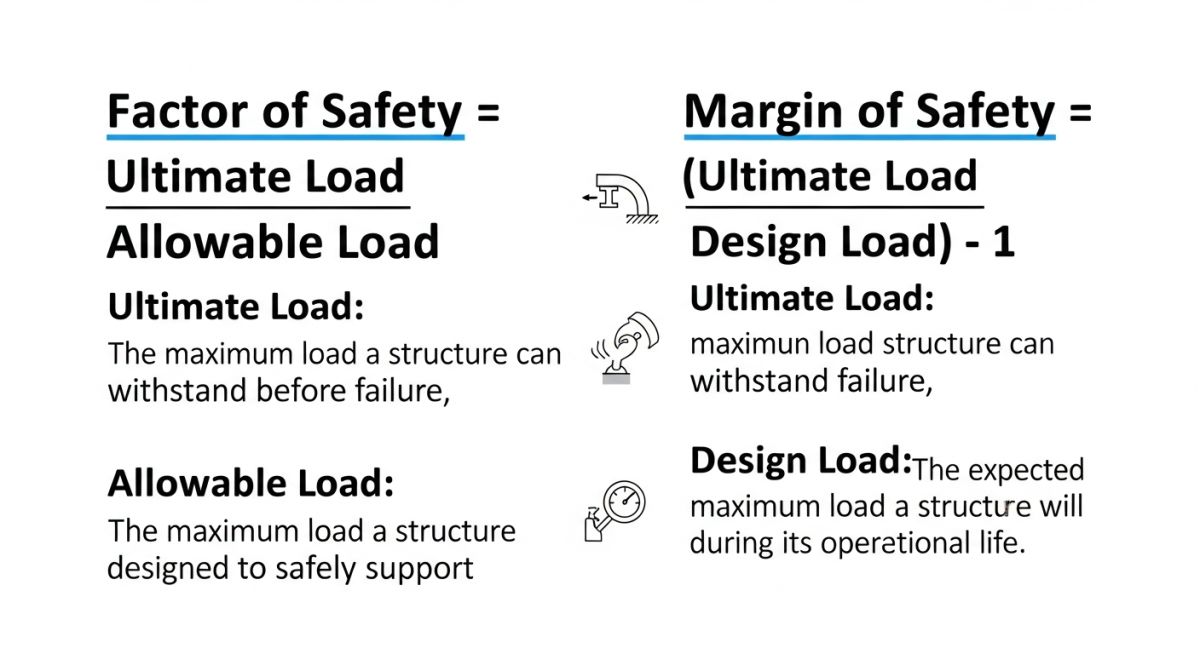 Factor of Safety =

Ultimate Load

Allowable Load

Ultimate Load:

The maximum load a structure can withstand before failure,

Allowable Load:

The maximum load a structure designed to safely support

Margin of Safety =

(Ultimate Load

Design Load) - 1

Ultimate Load:

maximun load structure can withstand failure,

Design Load: The expected maximum load a structure will during its operational life.