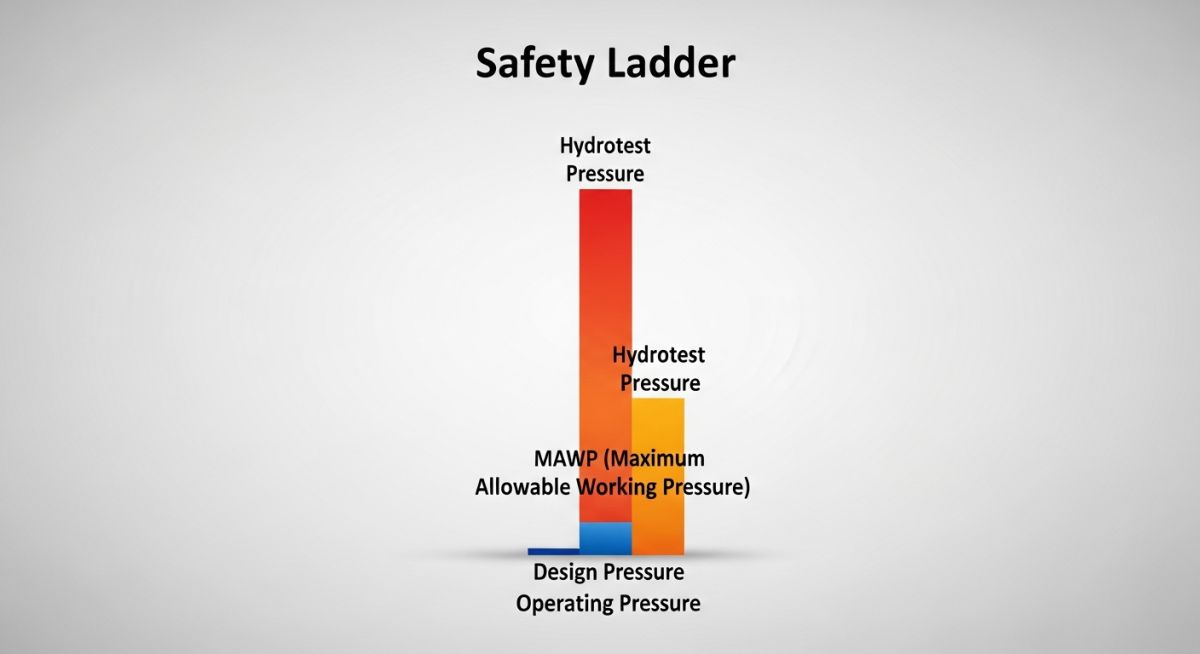 Safety Ladder

Hydrotest Pressure

Hydrotest Pressure

MAWP (Maximum Allowable Working Pressure)

Design Pressure

Operating Pressure