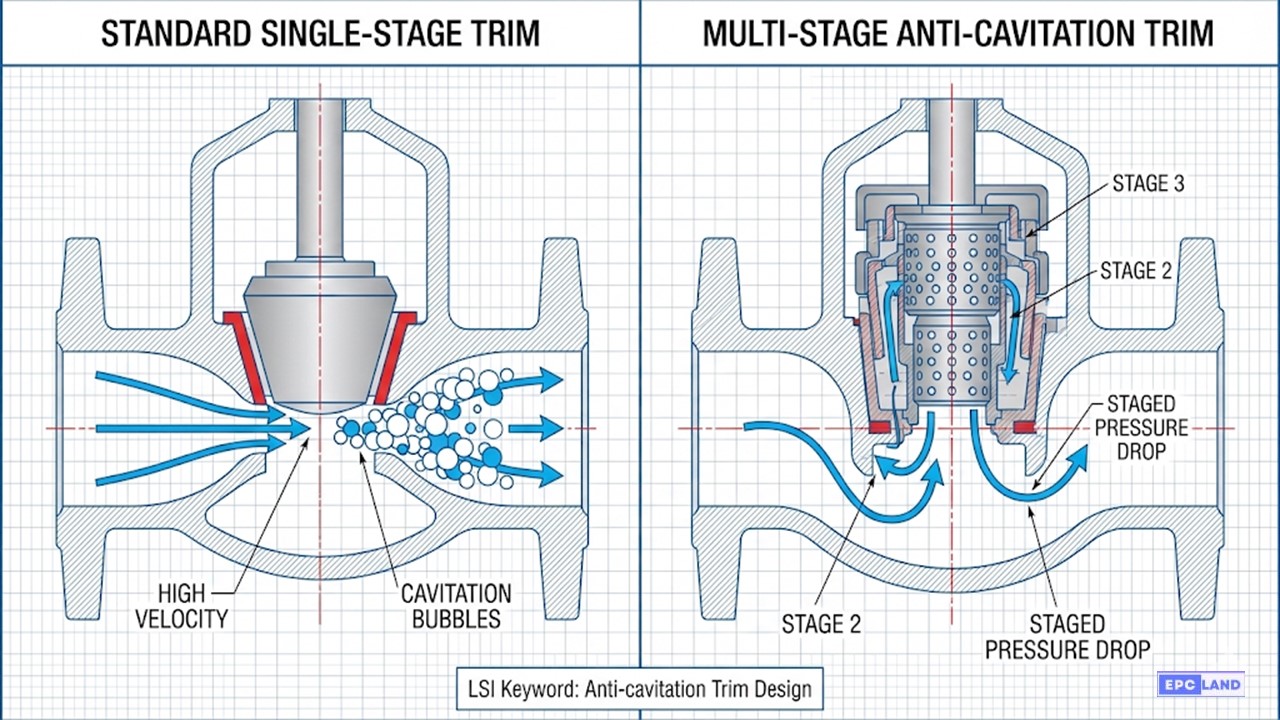 STANDARD SINGLE-STAGE TRIM

HIGH VELOCITY

CAVITATION BUBBLES

MULTI-STAGE ANTI-CAVITATION TRIM

STAGE 3

STAGE 2

STAGED PRESSURE DROP

STAGE 2

STAGED PRESSURE DROP

LSI Keyword: Anti-cavitation Trim Design

EPC LAND