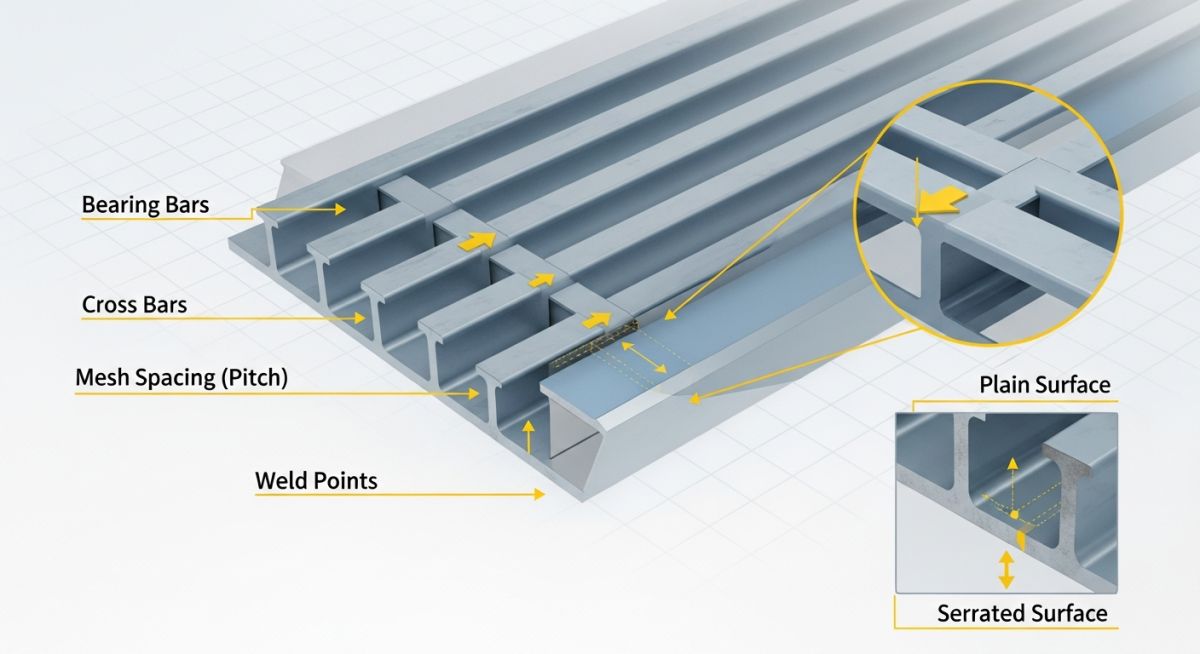 Bearing Bars

Cross Bars

Mesh Spacing (Pitch)

Weld Points

Plain Surface

Serrated Surface