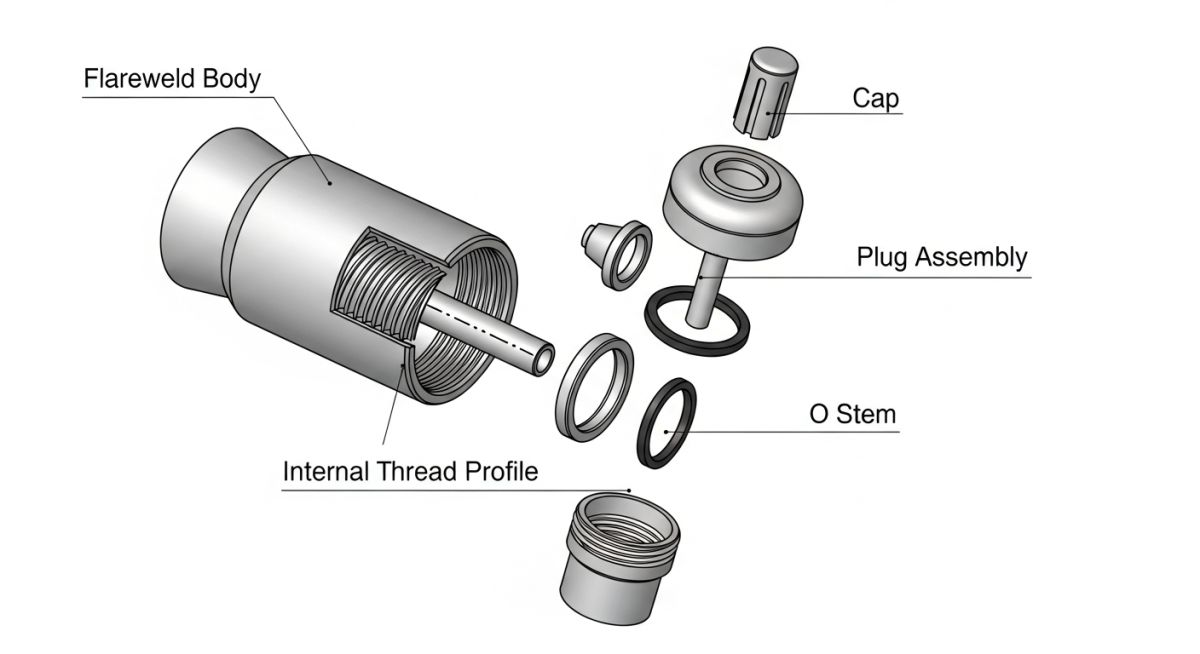 Flareweld Body

Cap

Plug Assembly

O Stem

Internal Thread Profile